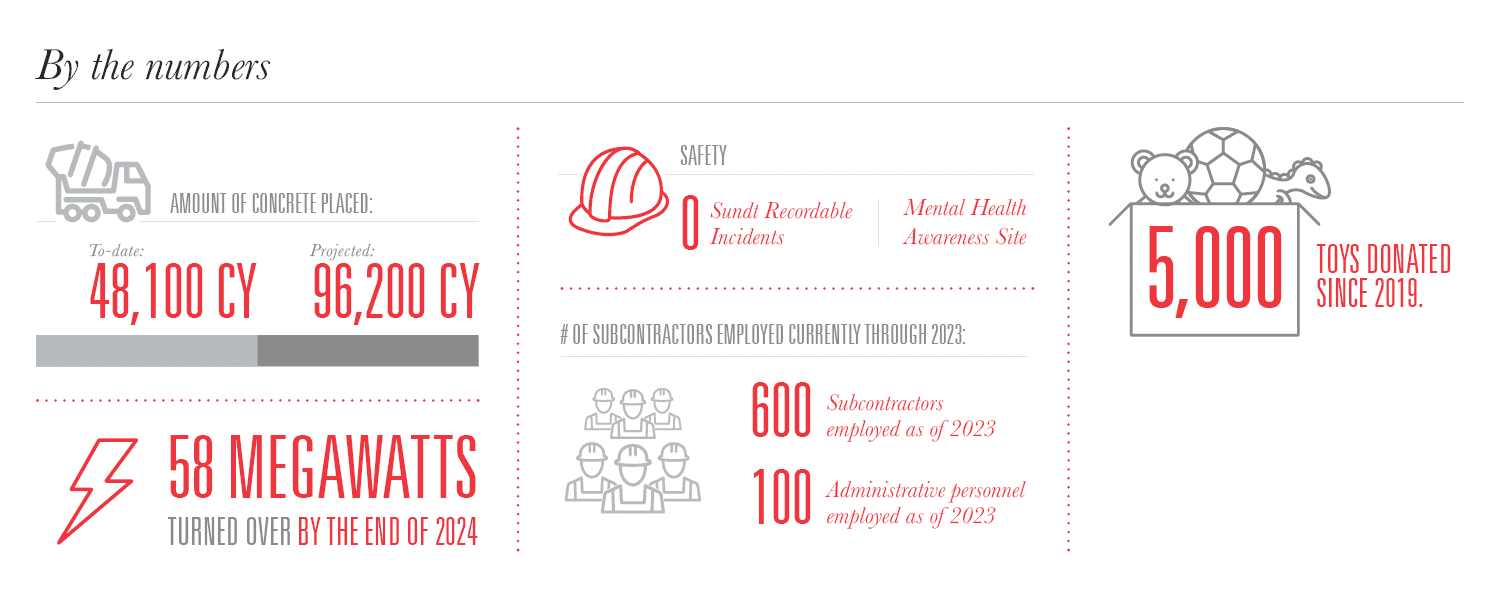 By the numbers

AMOUNT OF CONCRETE PLACED:

To-date:
48,100 CY

Projected:
96,200 CY

58 MEGAWATTS
TURNED OVER BY THE END OF 2024

SAFETY

0 Sundt Recordable Incidents

Mental Health Awareness Site

# OF SUBCONTRACTORS EMPLOYED CURRENTLY THROUGH 2023:

600 Subcontractors employed as of 2023

100 Administrative personnel employed as of 2023

5,000 TOYS DONATED SINCE 2019.